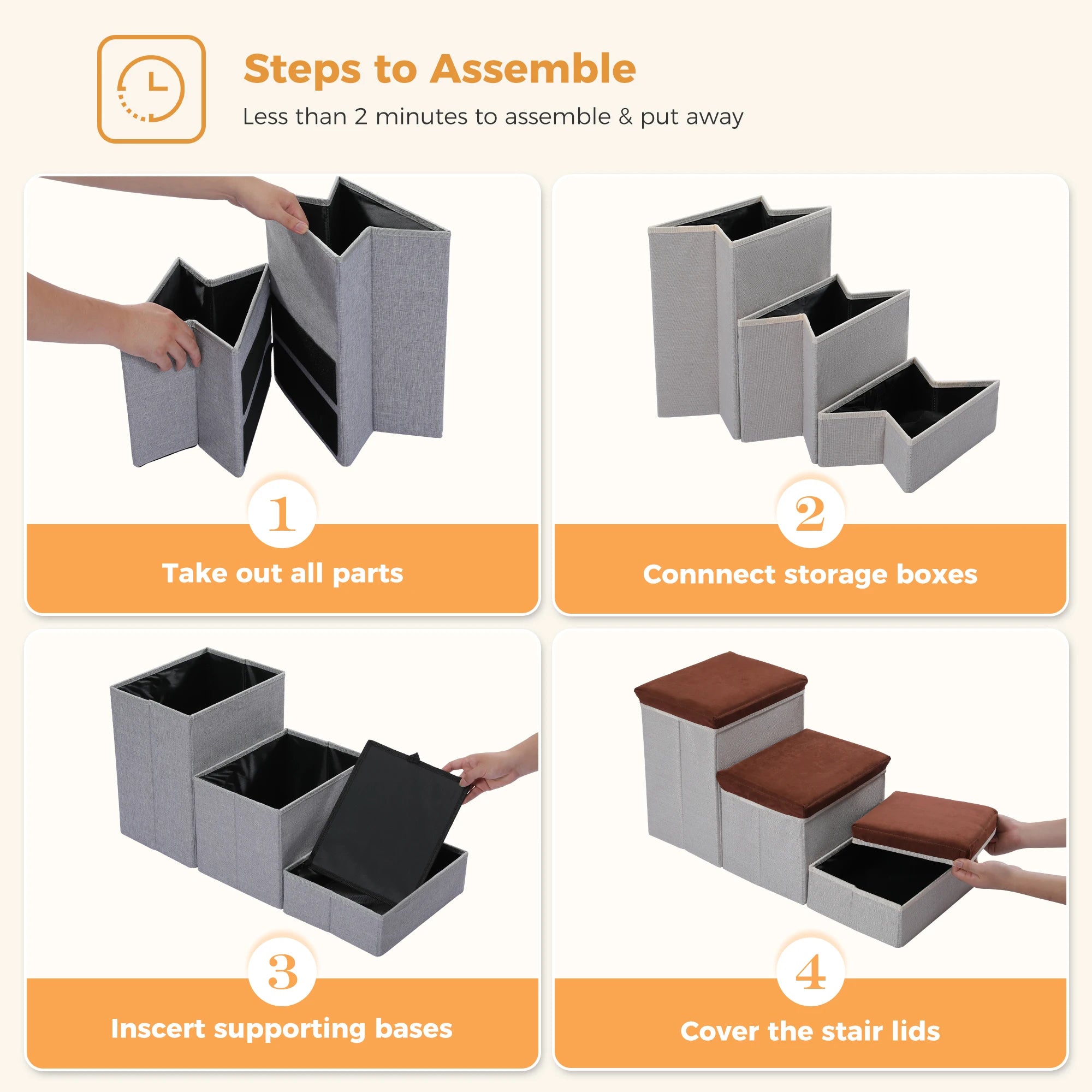 Steps to Assemble

Less than 2 minutes to assemble & put away

1

Take out all parts

2

Connnect storage boxes

3

Inscert supporting bases

4

Cover the stair lids