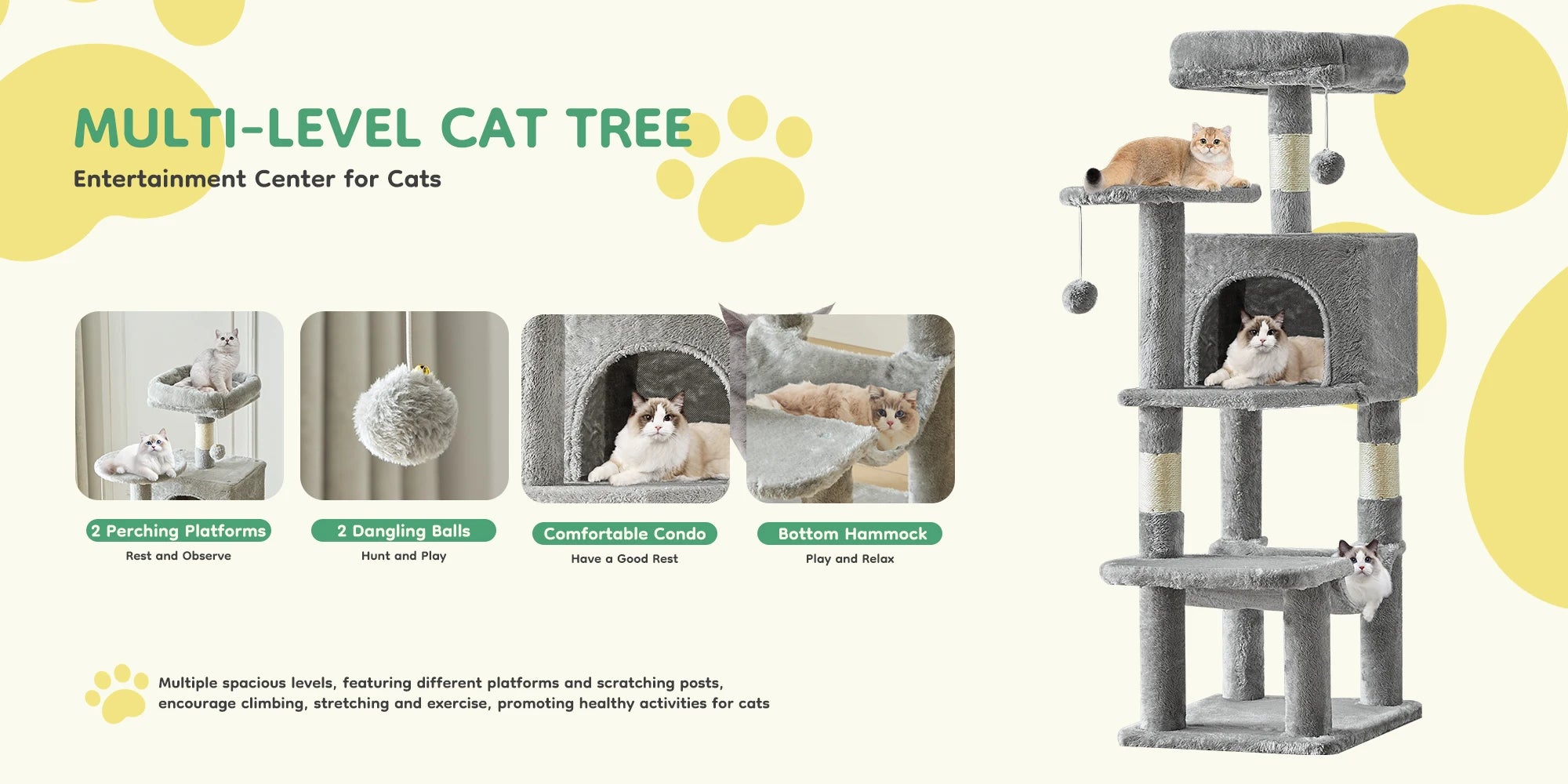 MULTI-LEVEL CAT TREE
Entertainment Center for Cats

2 Perching Platforms
Rest and Observe

2 Dangling Balls
Hunt and Play

Comfortable Condo
Have a Good Rest

Bottom Hammock
Play and Relax

Multiple spacious levels, featuring different platforms and scratching posts, encourage climbing, stretching and exercise, promoting healthy activities for cats