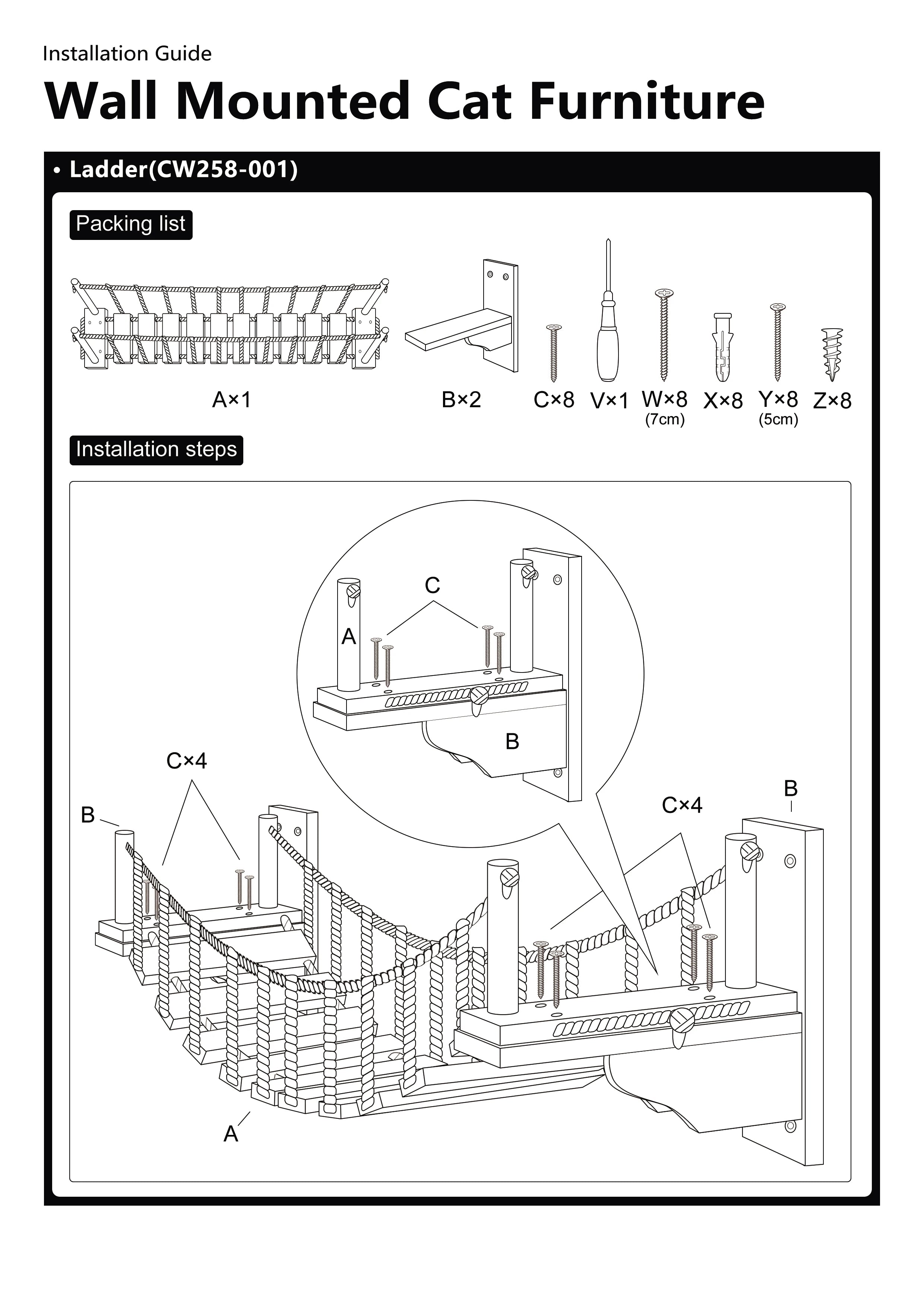 Installation Guide

Wall Mounted Cat Furniture

• Ladder(CW258-001)

Packing list

A×1

B×2

C×8

V×1

W×8
(7cm)

X×8

Y×8
(5cm)

Z×8

Installation steps

C

A

B

C×4

B

C×4

B

A